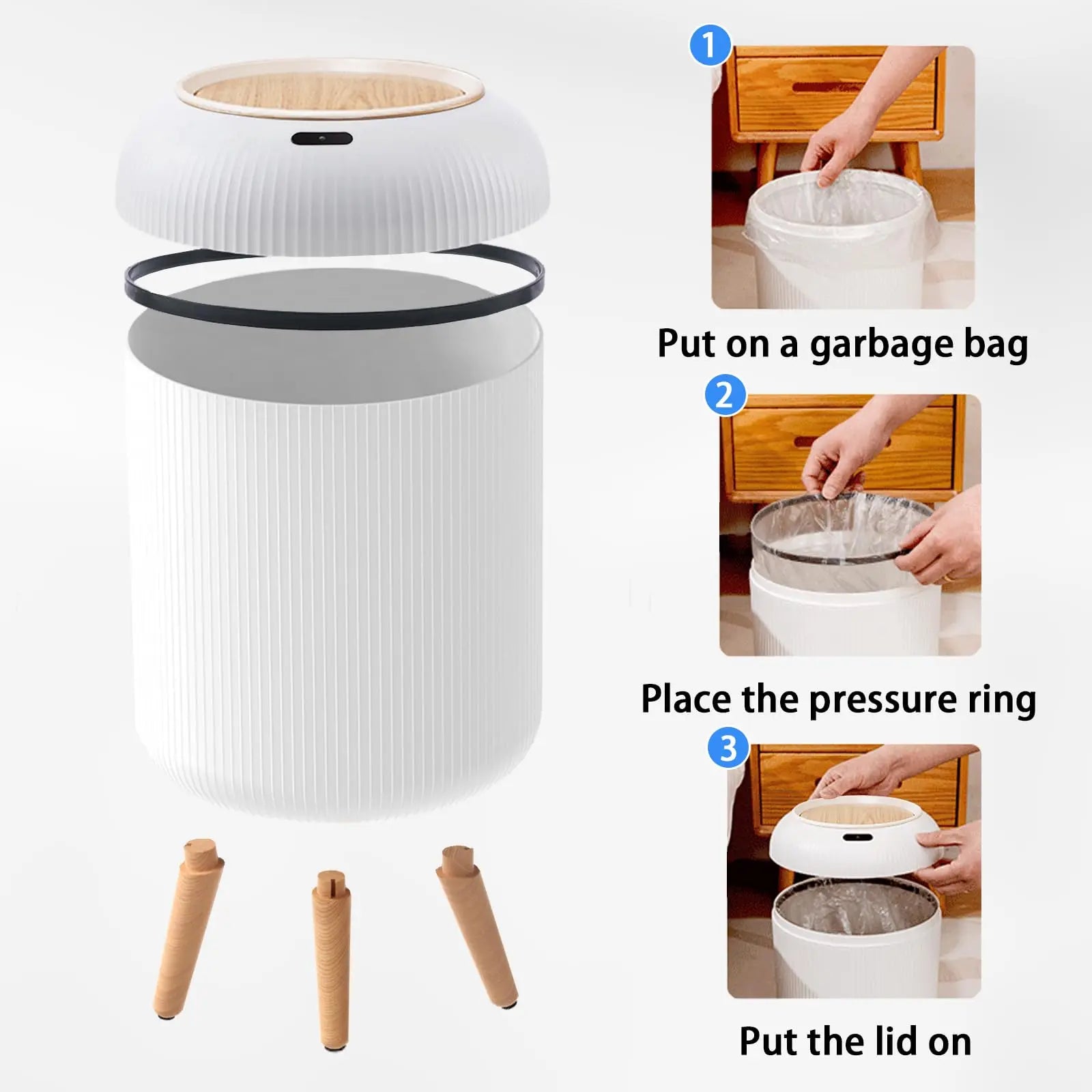 1

Put on a garbage bag

2

Place the pressure ring

3

Put the lid on