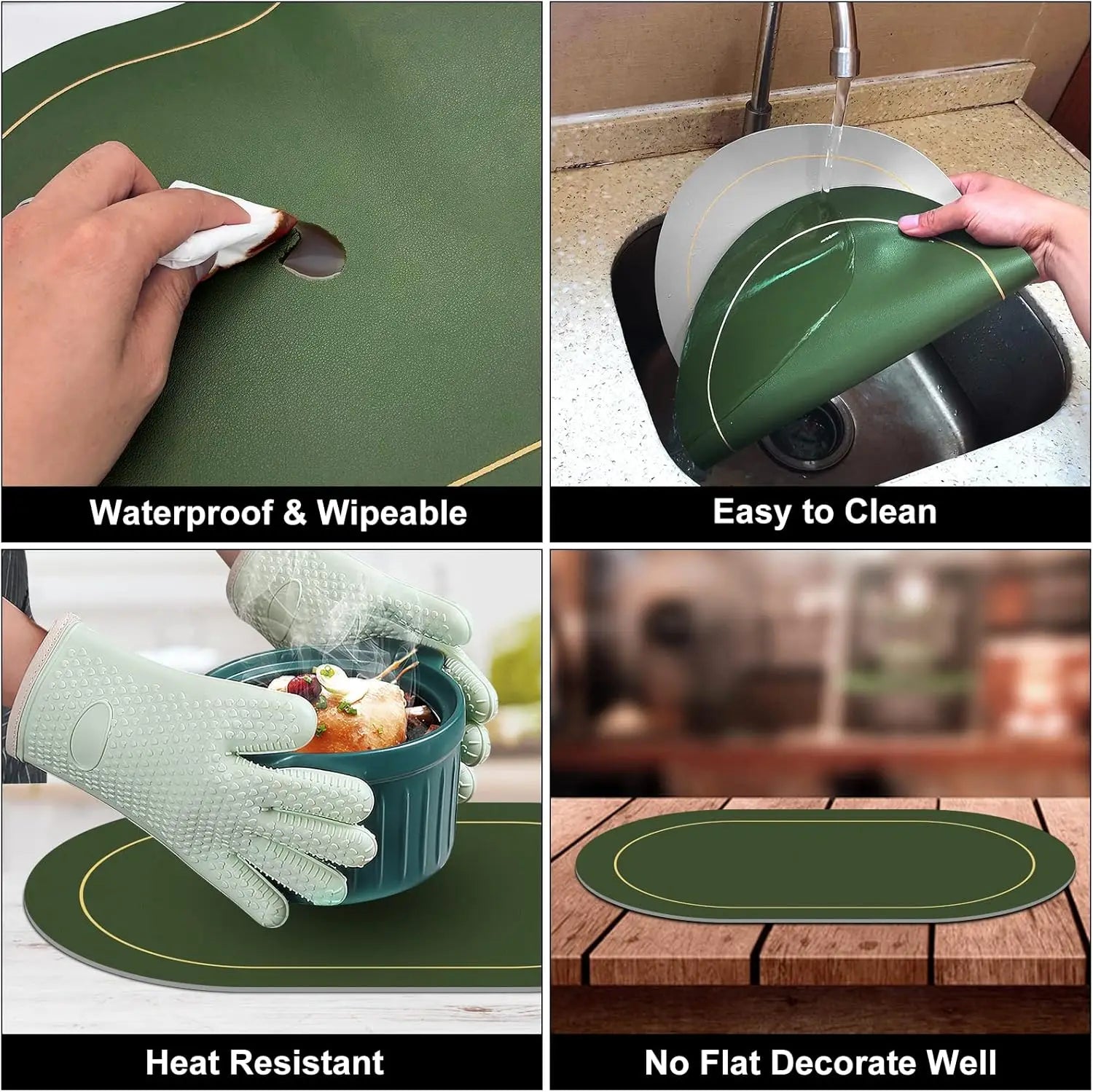 Waterproof & Wipeable

Easy to Clean

Heat Resistant

No Flat Decorate Well